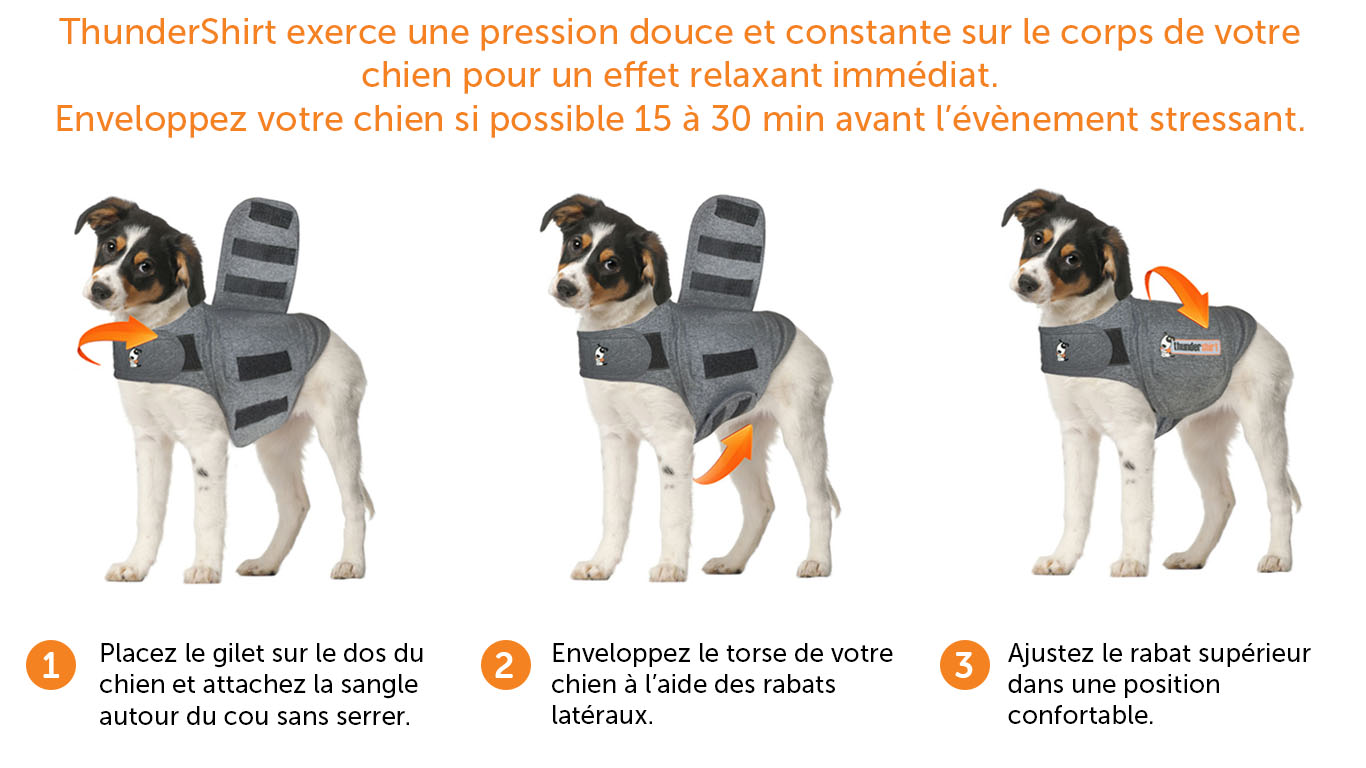 ThunderShirt exerce une pression douce et constante sur le corps de votre chien pour un effet relaxant immédiat.
Enveloppez votre chien si possible 15 à 30 min avant l'évènement stressant.

thundershirt

1 Placez le gilet sur le dos du chien et attachez la sangle autour du cou sans serrer.

2 Enveloppez le torse de votre chien à l'aide des rabats latéraux.

3 Ajustez le rabat supérieur dans une position confortable.